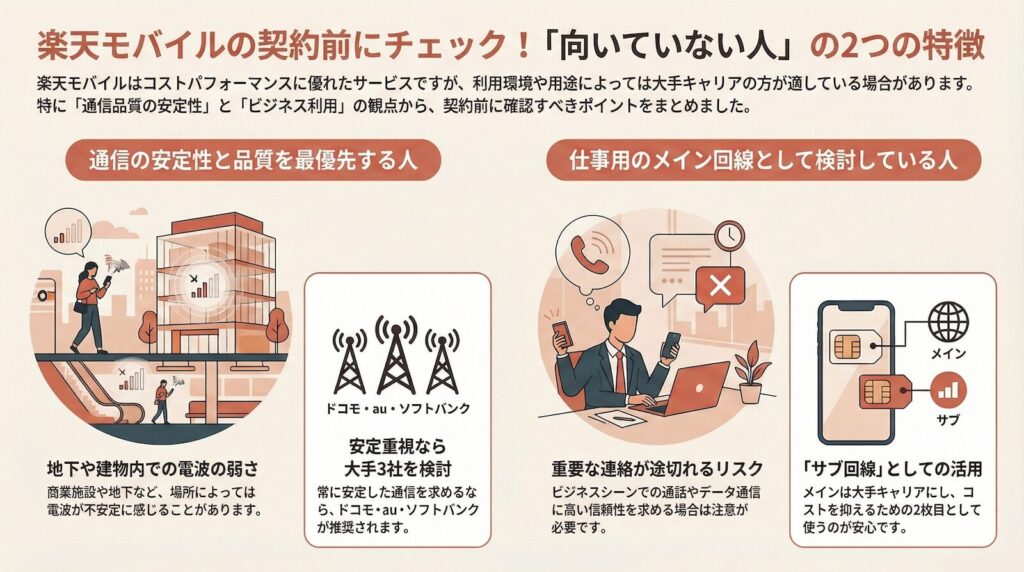 楽天モバイルの契約前にチェック！「向いていない人」の2つの特徴

楽天モバイルはコストパフォーマンスに優れたサービスですが、利用環境や用途によっては大手キャリアの方が適している場合があります。特に「通信品質の安定性」と「ビジネス利用」の観点から、契約前に確認すべきポイントをまとめました。

通信の安定性と品質を最優先する人

地下や建物内での電波の弱さ
商業施設や地下など、場所によっては電波が不安定に感じることがあります。

ドコモ・au・ソフトバンク

安定重視なら大手3社を検討
常に安定した通信を求めるなら、ドコモ・au・ソフトバンクが推奨されます。

仕事用のメイン回線として検討している人

重要な連絡が途切れるリスク
ビジネスシーンでの通話やデータ通信に高い信頼性を求める場合は注意が必要です。

メイン

サブ

「サブ回線」としての活用
メインは大手キャリアにし、コストを抑えるための2枚目として使うのが安心です。